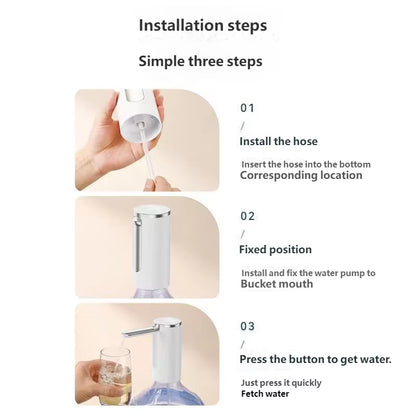 Installation steps

Simple three steps

01
/
Install the hose

Insert the hose into the bottom
Corresponding location

02
/
Fixed position

Install and fix the water pump to
Bucket mouth

03
/
Press the button to get water.

Just press it quickly
Fetch water