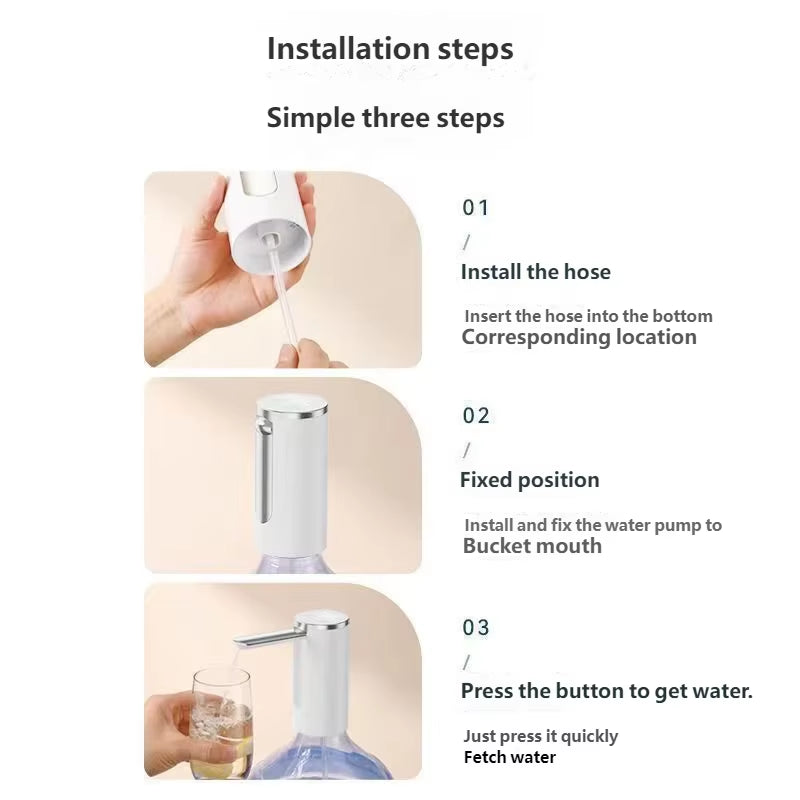 Installation steps

Simple three steps

01
/
Install the hose

Insert the hose into the bottom
Corresponding location

02
/
Fixed position

Install and fix the water pump to
Bucket mouth

03
/
Press the button to get water.

Just press it quickly
Fetch water