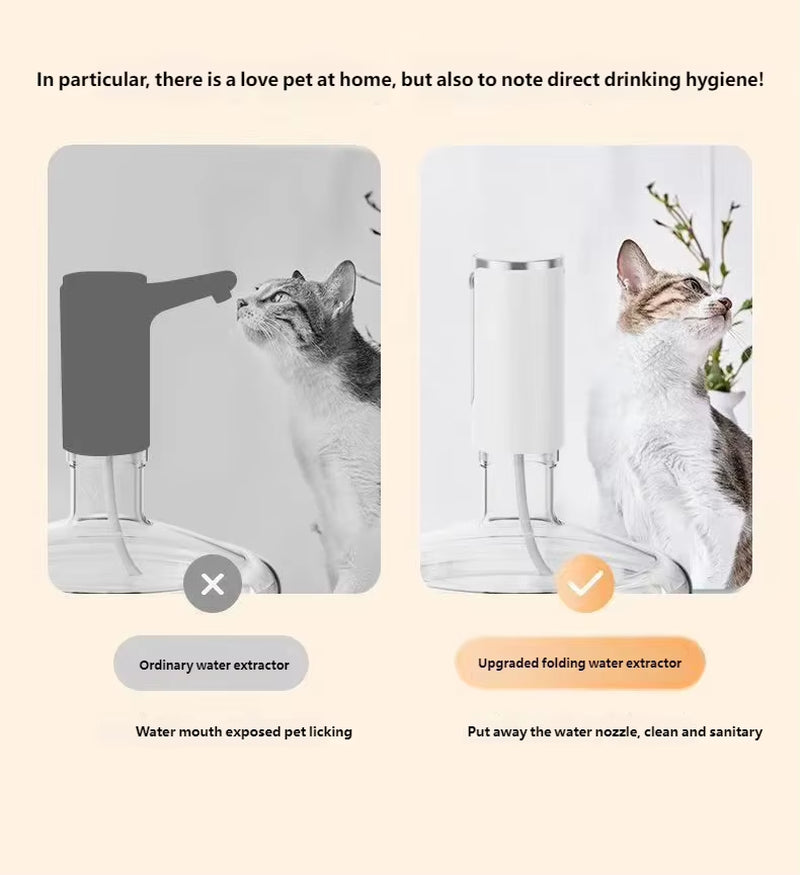 In particular, there is a love pet at home, but also to note direct drinking hygiene!

Ordinary water extractor

Water mouth exposed pet licking

Upgraded folding water extractor

Put away the water nozzle, clean and sanitary